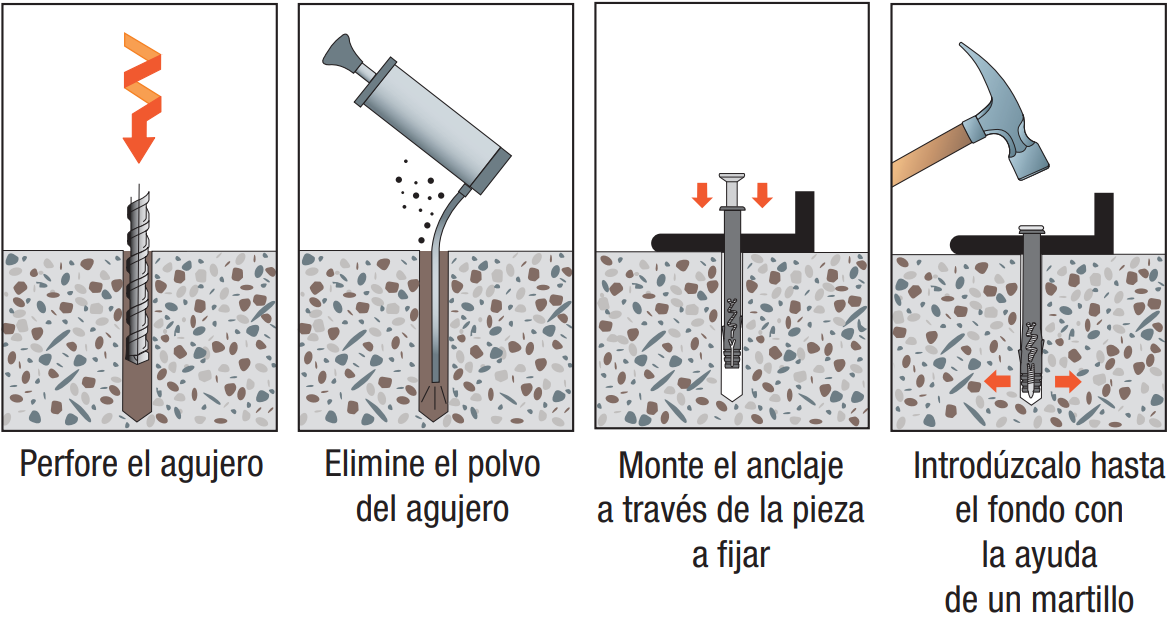 Perfore el agujero

Elimine el polvo del agujero

Monte el anclaje a través de la pieza a fijar

Introdúzcalo hasta el fondo con la ayuda de un martillo