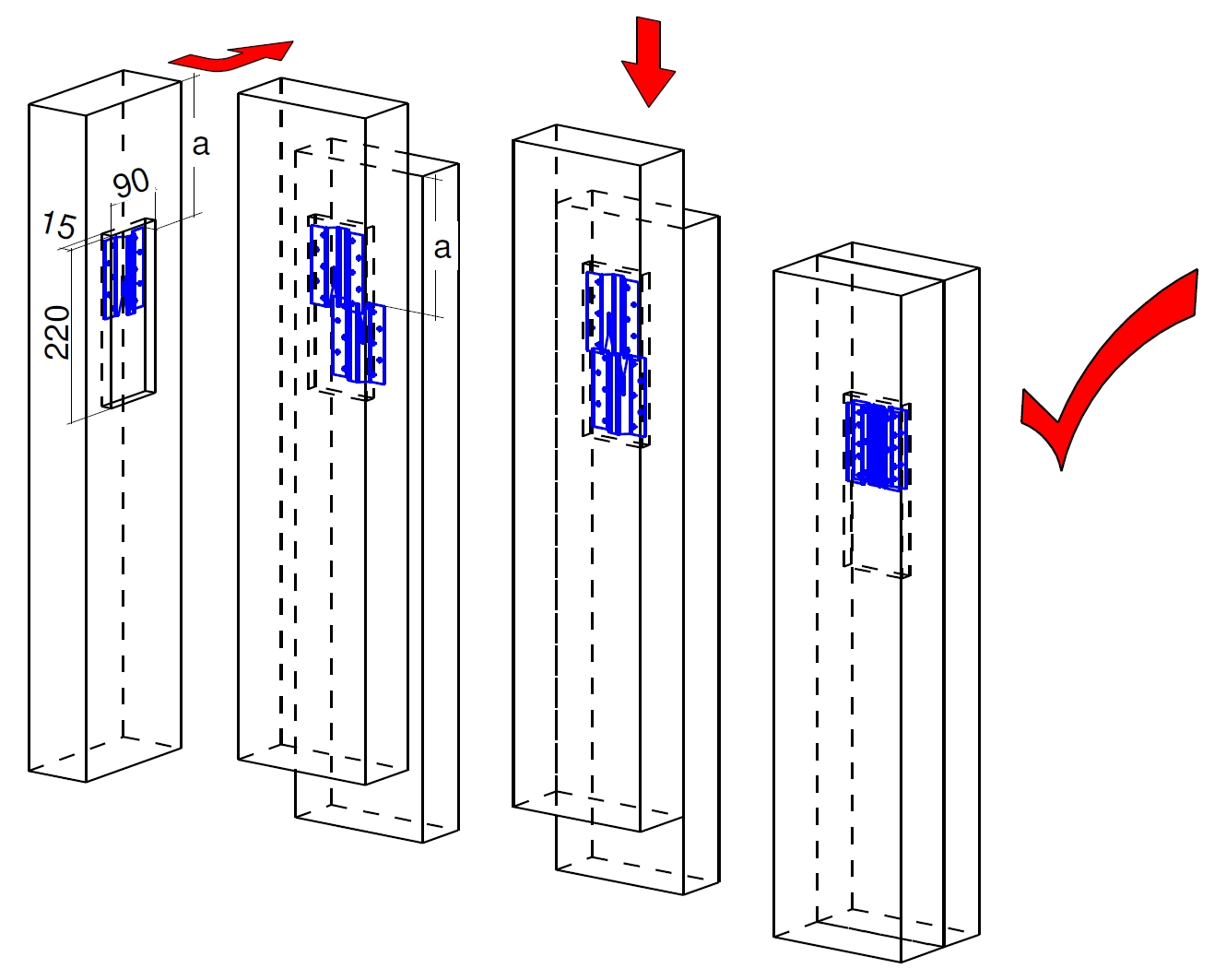 a
90
15
220
a