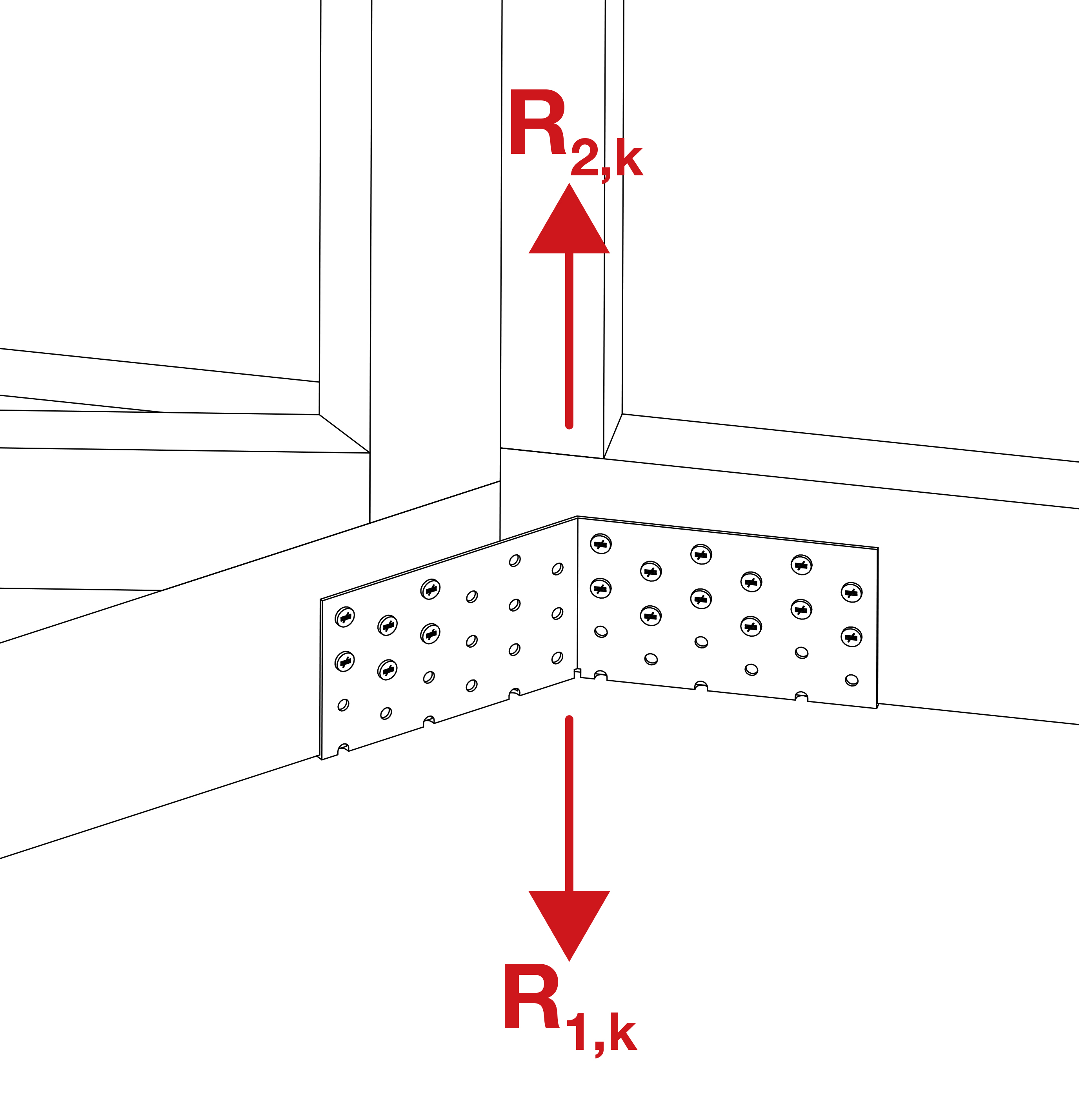 $R_{2,k}$

$R_{1,k}$