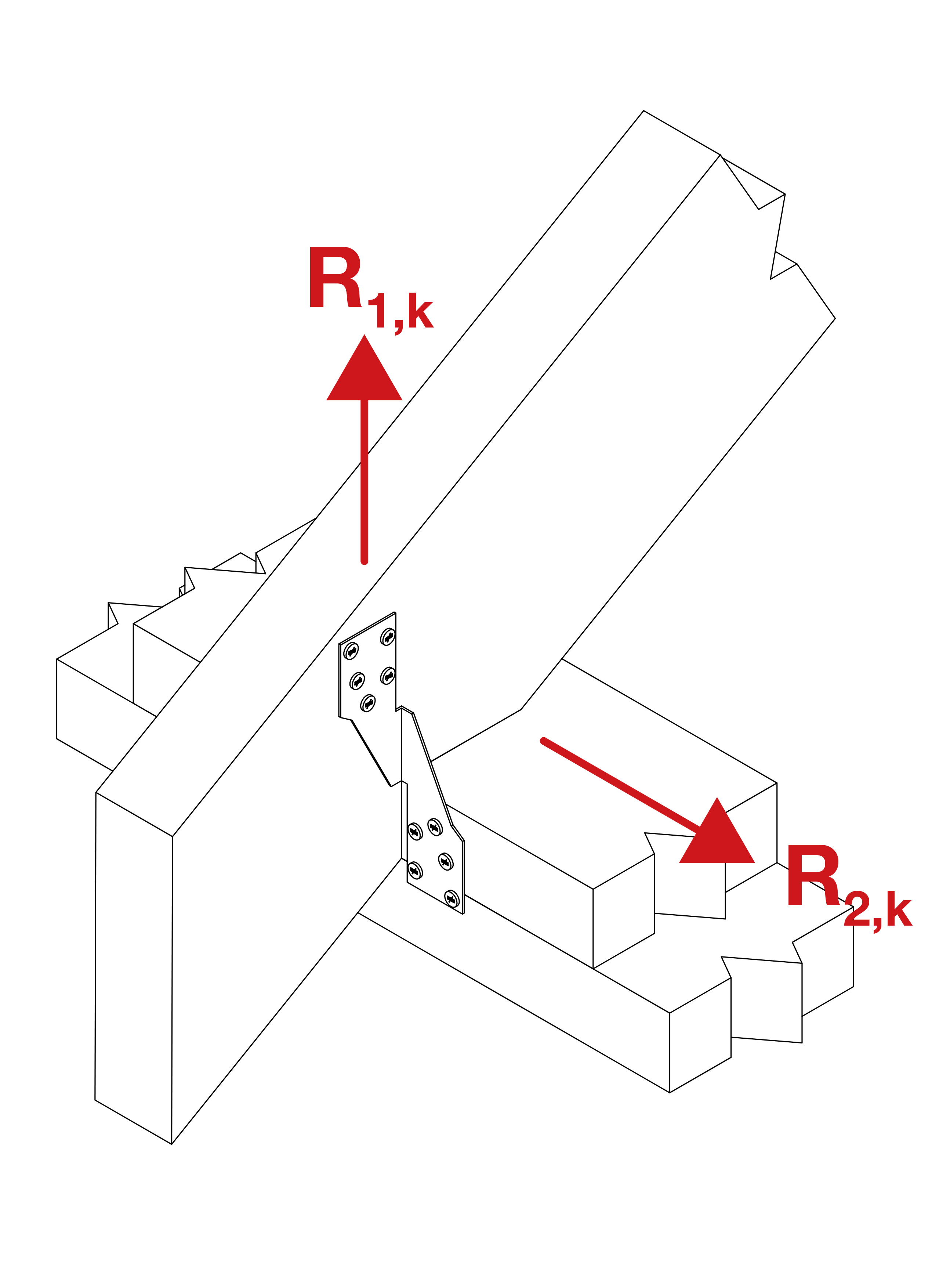 $R_{1,k}$

$R_{2,k}$