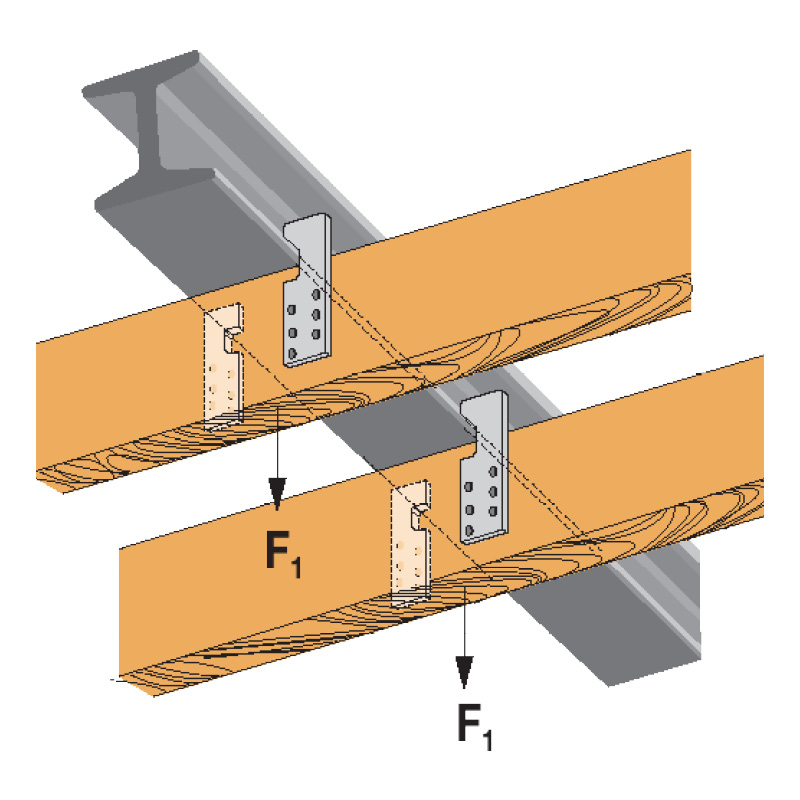 $F_1$

$F_1$