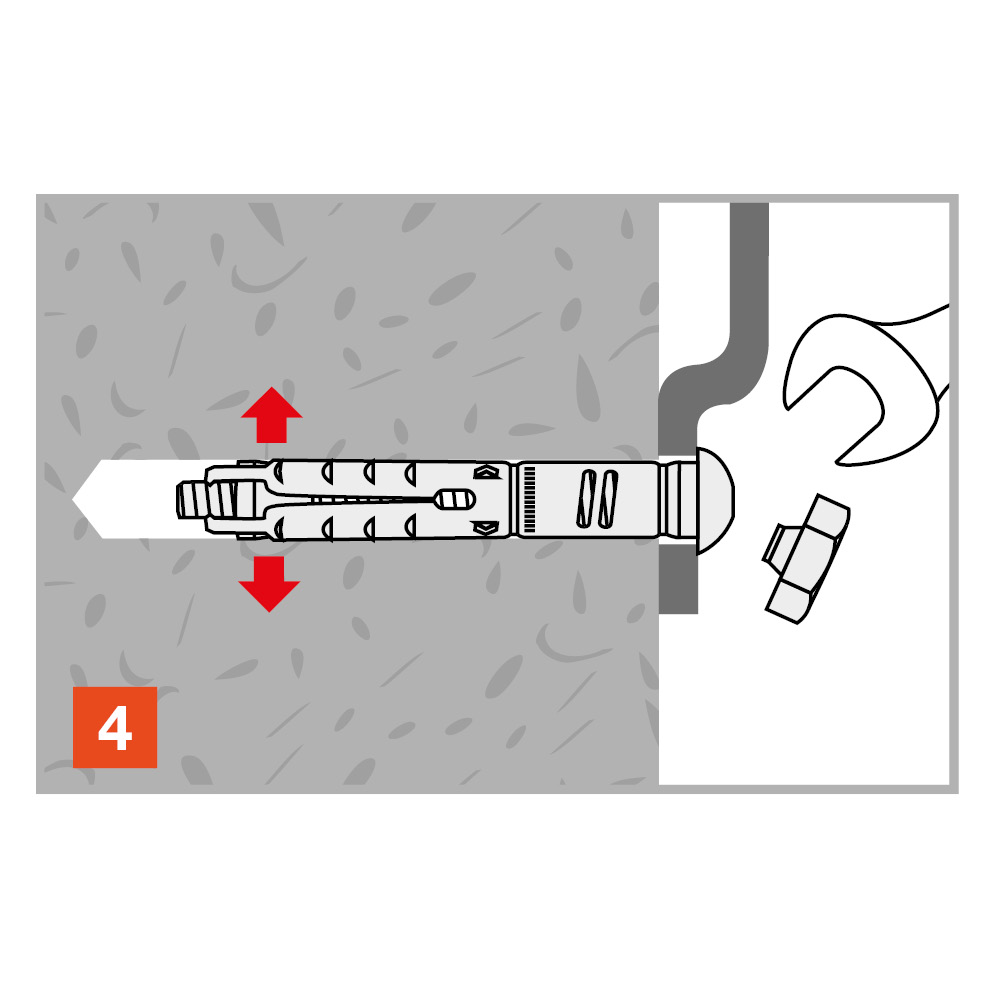 4