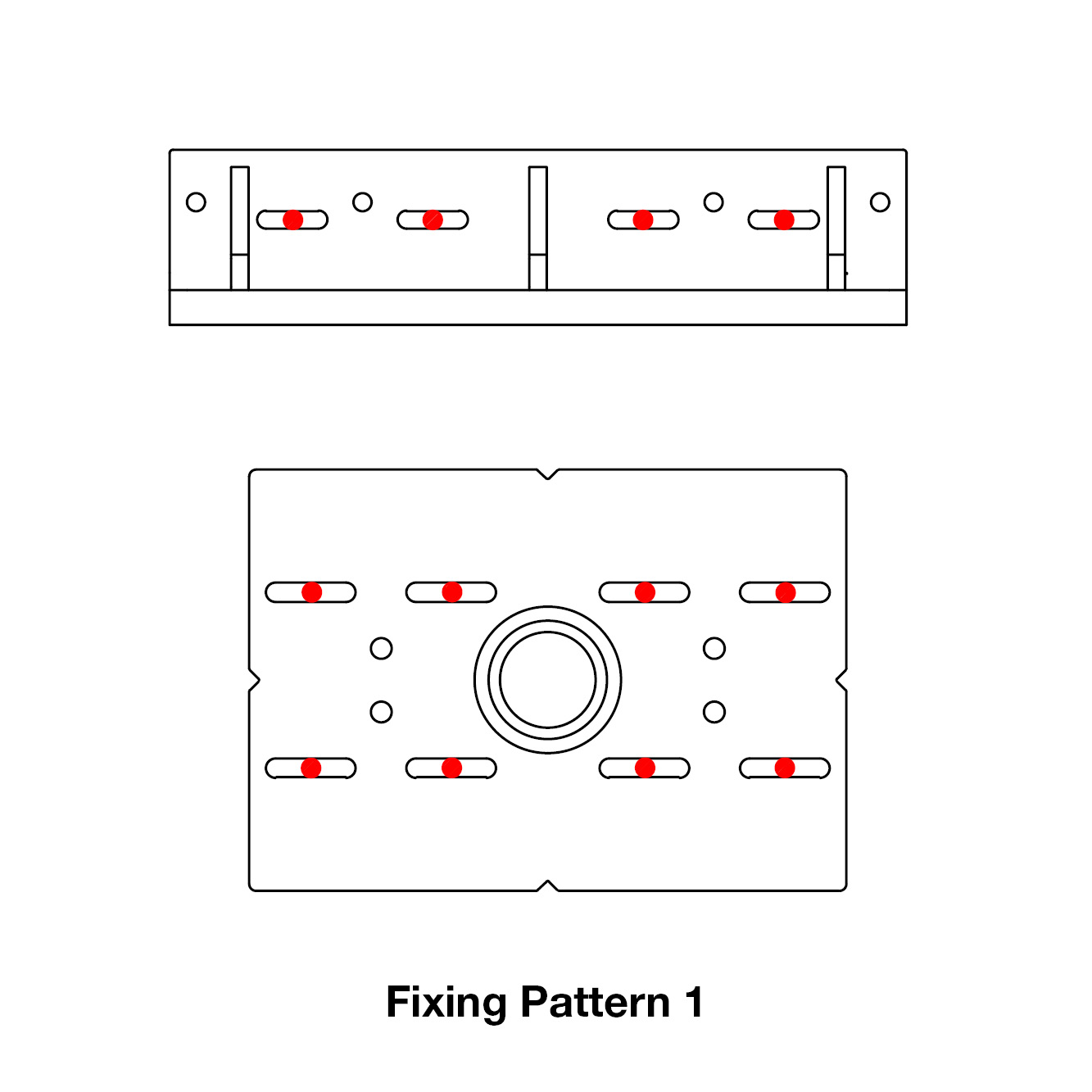 Fixing Pattern 1