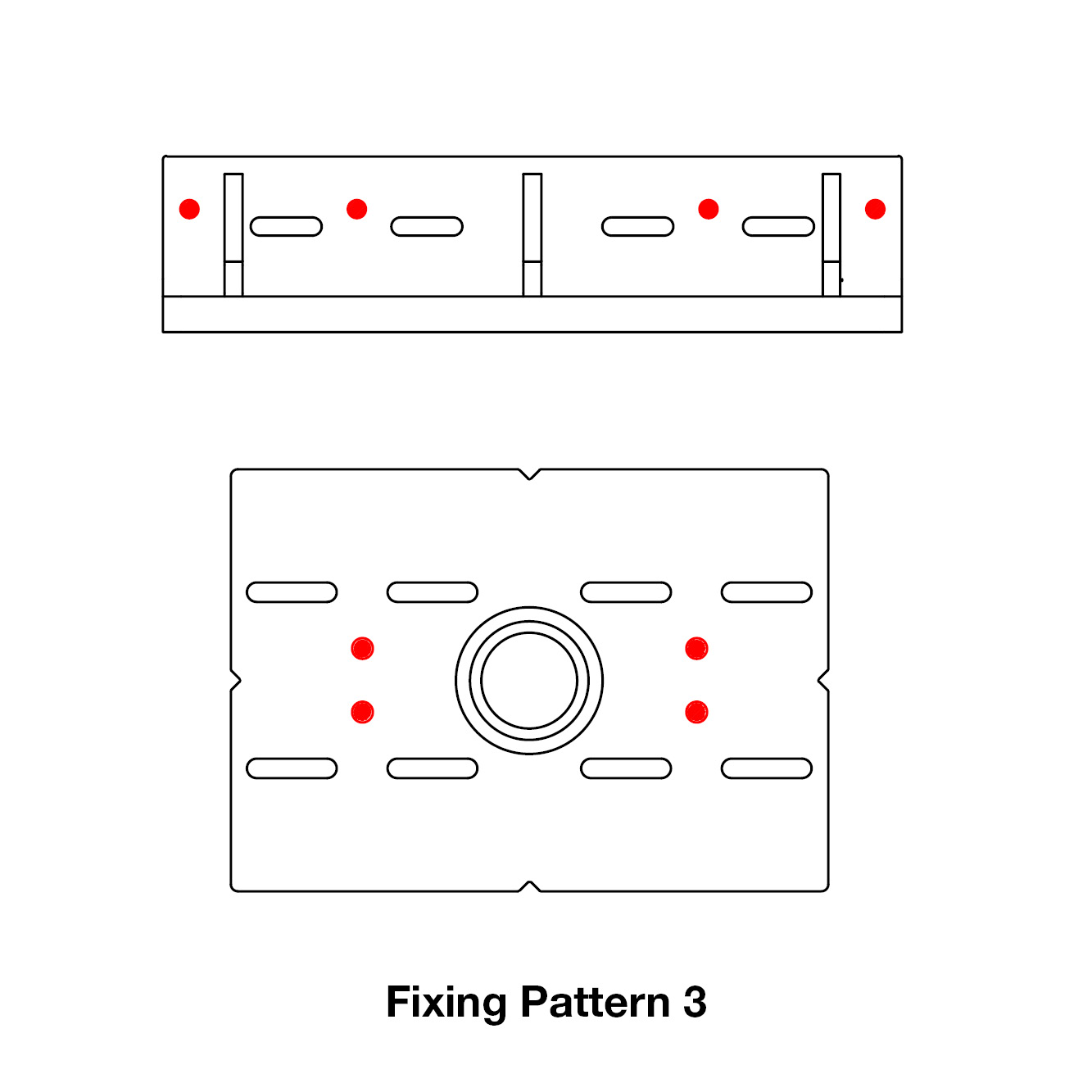 Fixing Pattern 3