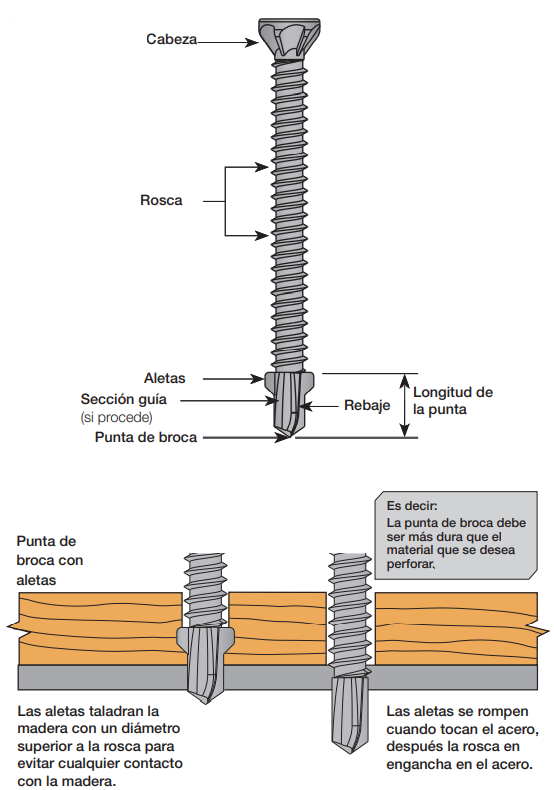 Cabeza

Rosca

Aletas

Sección guía
(si procede)

Punta de broca

Rebaje

Longitud de la punta

Es decir:
La punta de broca debe ser más dura que el material que se desea perforar.

Punta de broca con aletas

Las aletas taladran la madera con un diámetro superior a la rosca para evitar cualquier contacto con la madera.

Las aletas se rompen cuando tocan el acero, después la rosca en engancha en el acero.