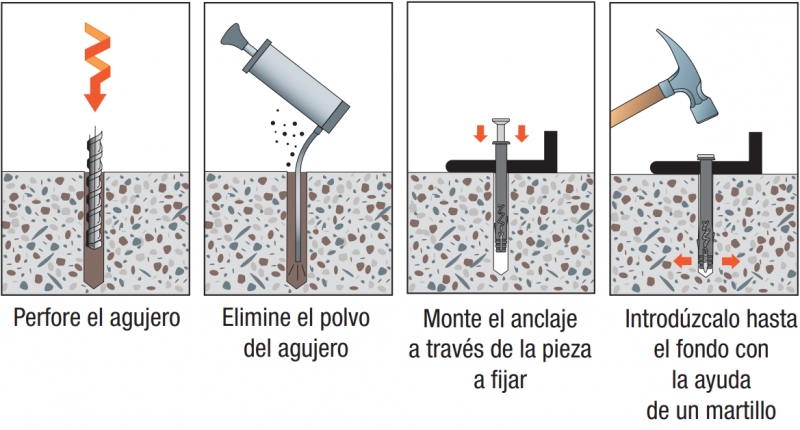 Perfore el agujero

Elimine el polvo del agujero

Monte el anclaje a través de la pieza a fijar

Introdúzcalo hasta el fondo con la ayuda de un martillo