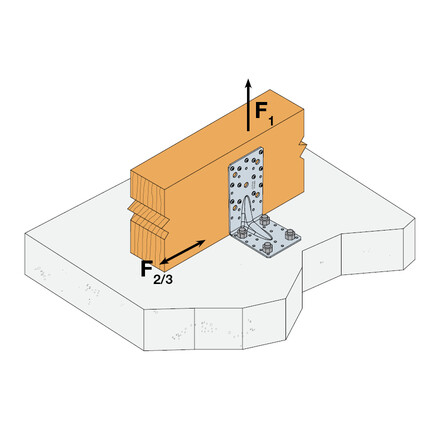 $F_1$

$F_{2/3}$