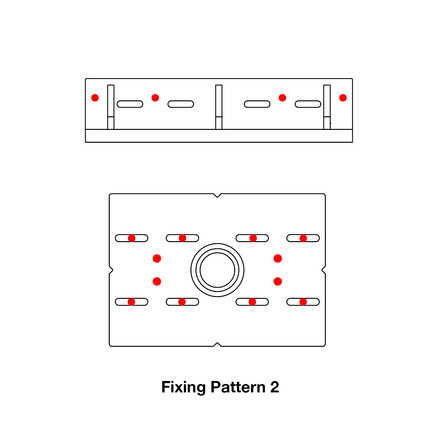 Fixing Pattern 2