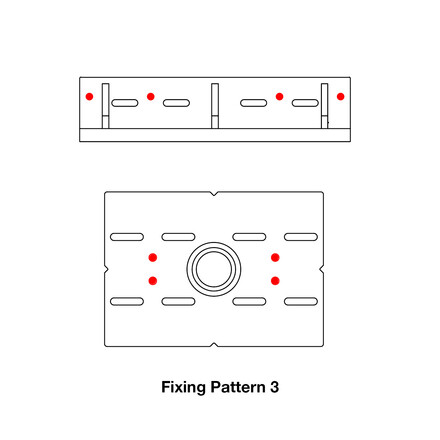 Fixing Pattern 3