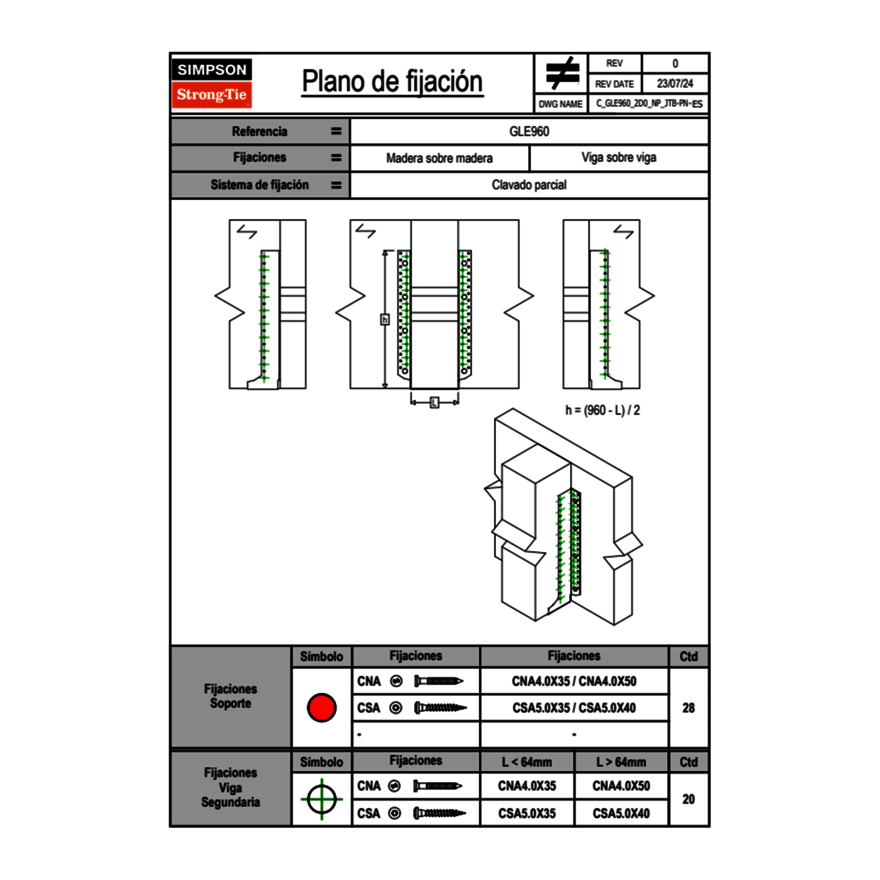 SIMPSON
Strong-Tie

Plano de fijación

| REV | 0 |
|---|---|
| REV DATE | 23/07/24 |
| DWG NAME | C_GLE960_2D0_NP_JTB-PN-ES |

| Referencia | = | GLE960 | |
|---|---|---|---|
| Fijaciones | = | Madera sobre madera | Viga sobre viga |
| Sistema de fijación | = | Clavado parcial | |

h

L

h = (960 - L) / 2

| | Símbolo | Fijaciones | Fijaciones | Ctd |
|---|---|---|---|---|
| Fijaciones Soporte | | CNA | CNA4.0X35 / CNA4.0X50 | 28 |
| | | CSA | CSA5.0X35 / CSA5.0X40 | |
| | | - | - | |

| | Símbolo | Fijaciones | L < 64mm | L > 64mm | Ctd |
|---|---|---|---|---|---|
| Fijaciones Viga Segundaria | | CNA | CNA4.0X35 | CNA4.0X50 | 20 |
| | | CSA | CSA5.0X35 | CSA5.0X40 | |