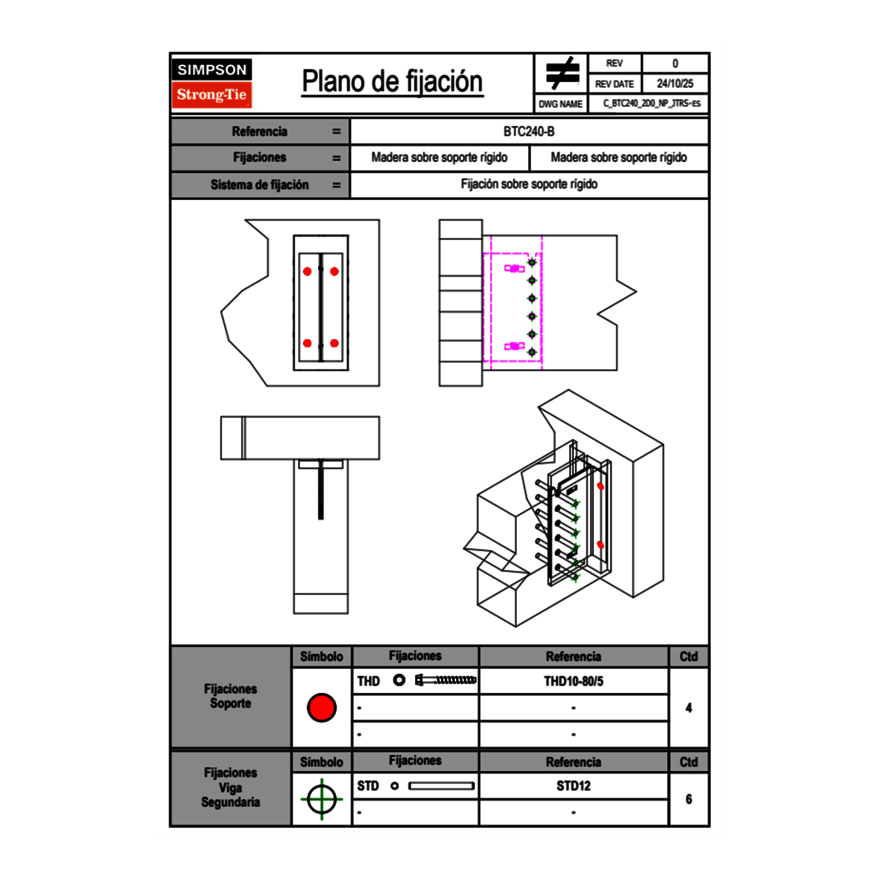 SIMPSON
Strong-Tie

Plano de fijación

| REV | 0 |
|---|---|
| REV DATE | 24/10/25 |
| DWG NAME | C_BTC240_2D0_NP_JTRS-ES |

| Referencia | = | BTC240-B | |
|---|---|---|---|
| Fijaciones | = | Madera sobre soporte rígido | Madera sobre soporte rígido |
| Sistema de fijación | = | Fijación sobre soporte rígido | |

| | Símbolo | Fijaciones | Referencia | Ctd |
|---|---|---|---|---|
| Fijaciones Soporte | | THD | THD10-80/5 | 4 |
| | | - | - | |
| | | - | - | |

| | Símbolo | Fijaciones | Referencia | Ctd |
|---|---|---|---|---|
| Fijaciones Viga Segundaria | | STD | STD12 | 6 |
| | | - | - | |