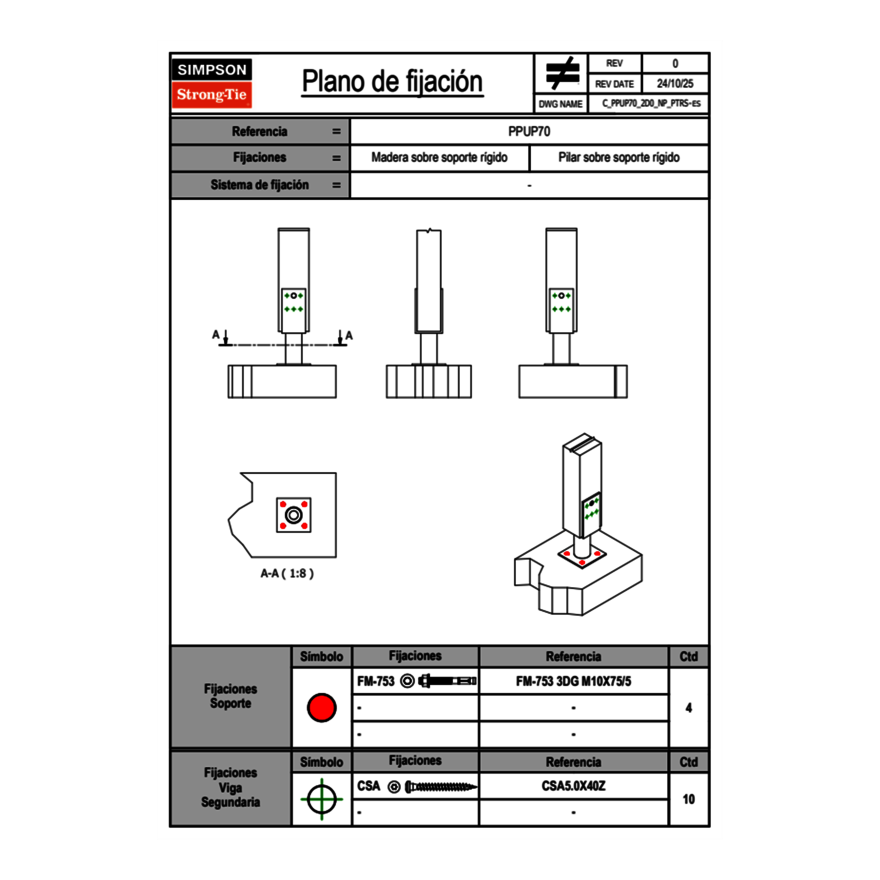 SIMPSON
Strong-Tie

Plano de fijación

| REV | 0 |
|---|---|
| REV DATE | 24/10/25 |
| DWG NAME | C_PPUP70_2D0_NP_PTRS-ES |

| Referencia | = | PPUP70 | |
|---|---|---|---|
| Fijaciones | = | Madera sobre soporte rígido | Pilar sobre soporte rígido |
| Sistema de fijación | = | - | |

A A

A-A ( 1:8 )

| | Símbolo | Fijaciones | Referencia | Ctd |
|---|---|---|---|---|
| Fijaciones Soporte | | FM-753 | FM-753 3DG M10X75/5 | 4 |
| | | - | - | |
| | | - | - | |

| | Símbolo | Fijaciones | Referencia | Ctd |
|---|---|---|---|---|
| Fijaciones Viga Segundaria | | CSA | CSA5.0X40Z | 10 |
| | | - | - | |